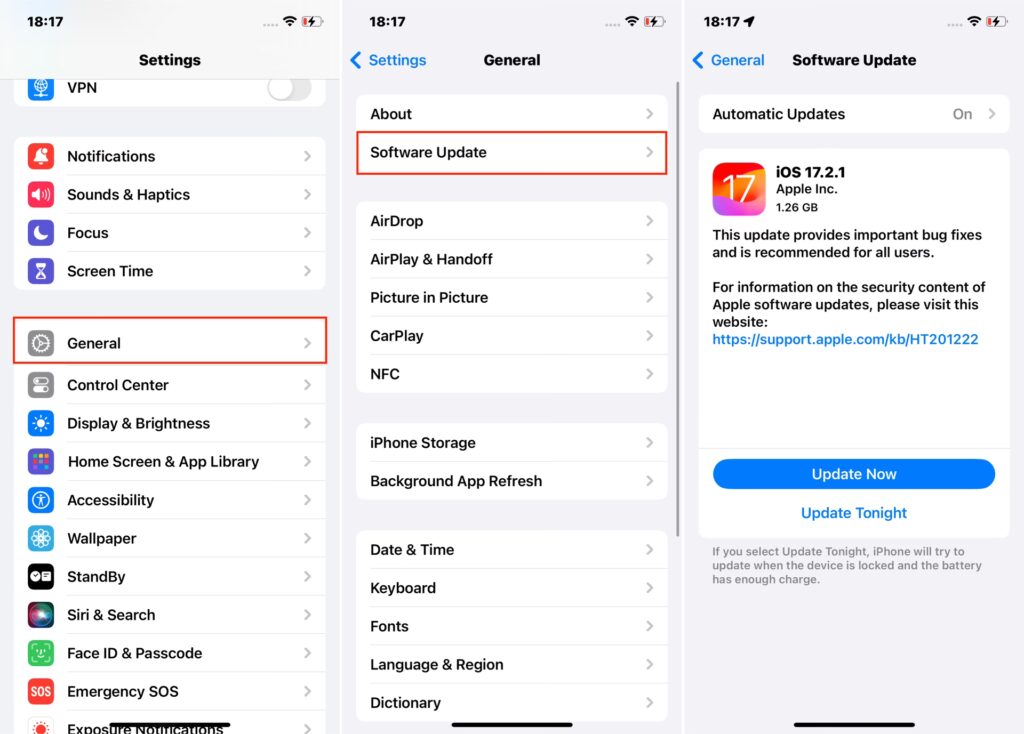 18:17

Settings

VPN

Notifications

Sounds & Haptics

Focus

Screen Time

General

Control Center

Display & Brightness

Home Screen & App Library

Accessibility

Wallpaper

StandBy

Siri & Search

Face ID & Passcode

SOS Emergency SOS

Exposure Notifications

18:17

Settings General

About

Software Update

AirDrop

AirPlay & Handoff

Picture in Picture

CarPlay

NFC

iPhone Storage

Background App Refresh

Date & Time

Keyboard

Fonts

Language & Region

Dictionary

18:17

General Software Update

Automatic Updates On

17

iOS 17.2.1
Apple Inc.
1.26 GB

This update provides important bug fixes and is recommended for all users.

For information on the security content of Apple software updates, please visit this website:
https://support.apple.com/kb/HT201222

Update Now

Update Tonight

If you select Update Tonight, iPhone will try to update when the device is locked and the battery has enough charge.