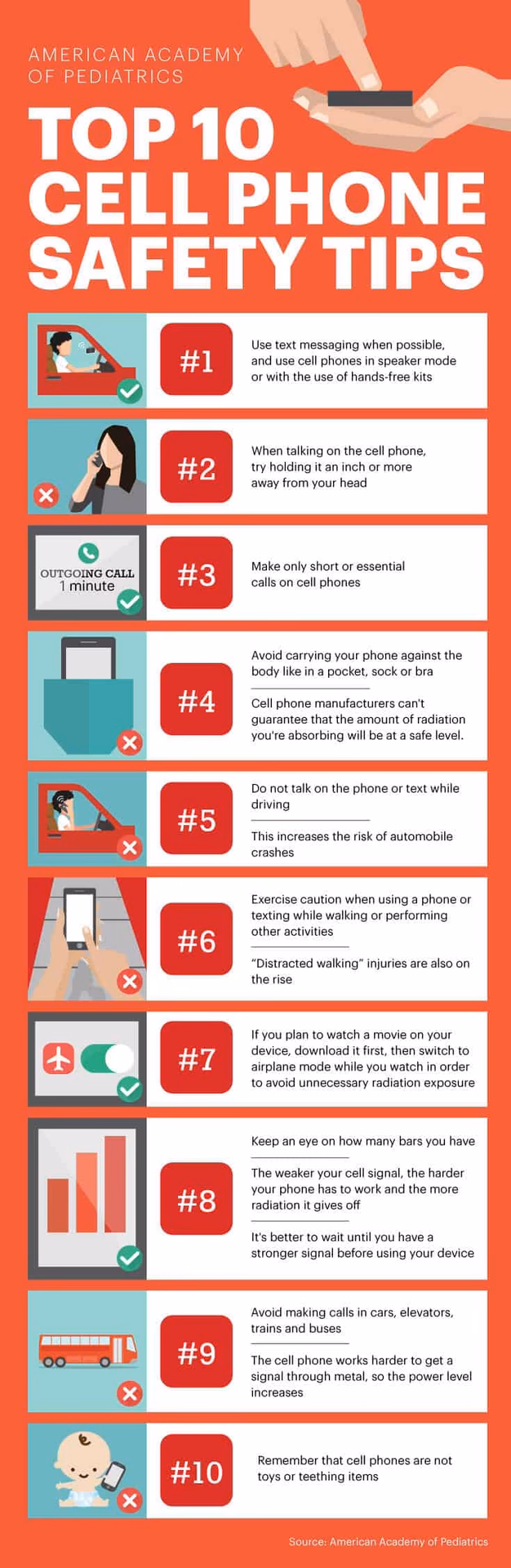 AMERICAN ACADEMY OF PEDIATRICS

TOP 10 CELL PHONE SAFETY TIPS

#1
Use text messaging when possible, and use cell phones in speaker mode or with the use of hands-free kits

#2
When talking on the cell phone, try holding it an inch or more away from your head

OUTGOING CALL
1 minute

#3
Make only short or essential calls on cell phones

#4
Avoid carrying your phone against the body like in a pocket, sock or bra

Cell phone manufacturers can't guarantee that the amount of radiation you're absorbing will be at a safe level.

#5
Do not talk on the phone or text while driving

This increases the risk of automobile crashes

#6
Exercise caution when using a phone or texting while walking or performing other activities

"Distracted walking" injuries are also on the rise

#7
If you plan to watch a movie on your device, download it first, then switch to airplane mode while you watch in order to avoid unnecessary radiation exposure

#8
Keep an eye on how many bars you have

The weaker your cell signal, the harder your phone has to work and the more radiation it gives off

It's better to wait until you have a stronger signal before using your device

#9
Avoid making calls in cars, elevators, trains and buses

The cell phone works harder to get a signal through metal, so the power level increases

#10
Remember that cell phones are not toys or teething items

Source: American Academy of Pediatrics