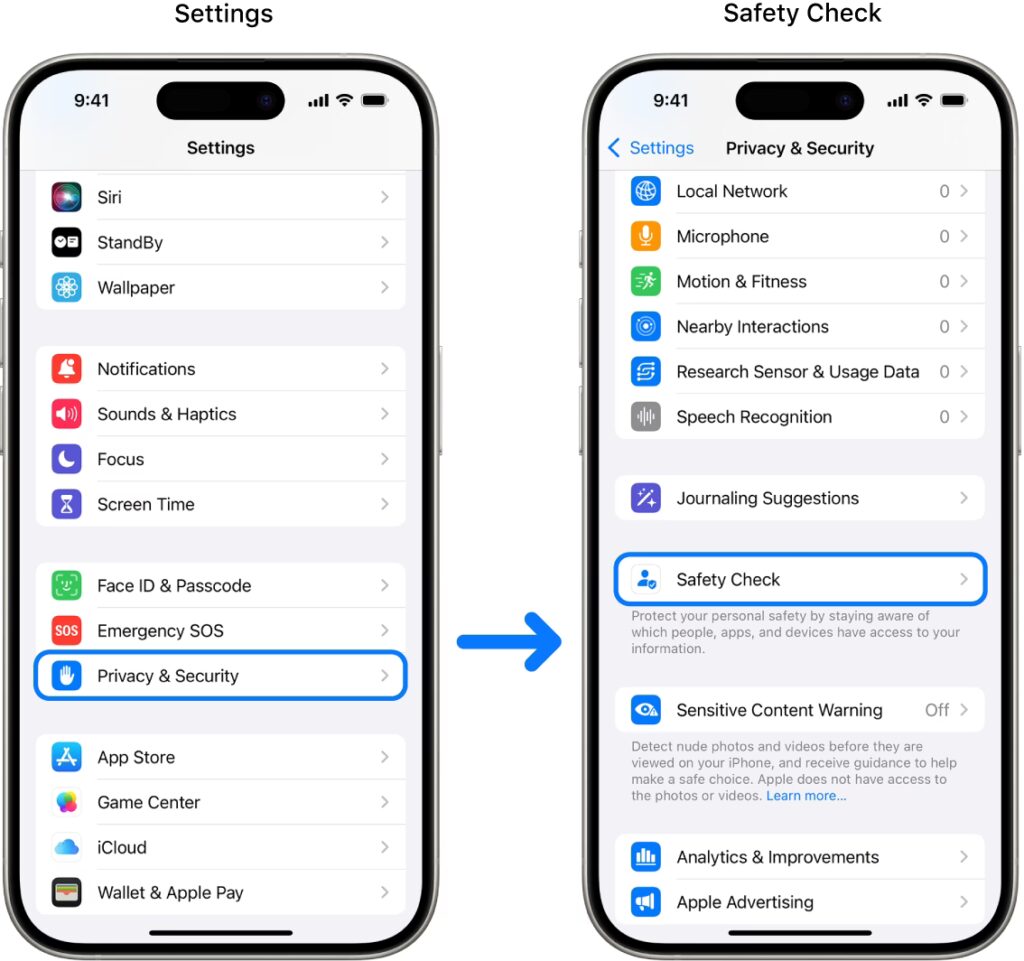 Settings

9:41

Settings

Siri

StandBy

Wallpaper

Notifications

Sounds & Haptics

Focus

Screen Time

Face ID & Passcode

SOS Emergency SOS

Privacy & Security

App Store

Game Center

iCloud

Wallet & Apple Pay

Safety Check

9:41

Settings Privacy & Security

Local Network 0

Microphone 0

Motion & Fitness 0

Nearby Interactions 0

Research Sensor & Usage Data 0

Speech Recognition 0

Journaling Suggestions

Safety Check

Protect your personal safety by staying aware of which people, apps, and devices have access to your information.

Sensitive Content Warning Off

Detect nude photos and videos before they are viewed on your iPhone, and receive guidance to help make a safe choice. Apple does not have access to the photos or videos. Learn more...

Analytics & Improvements

Apple Advertising