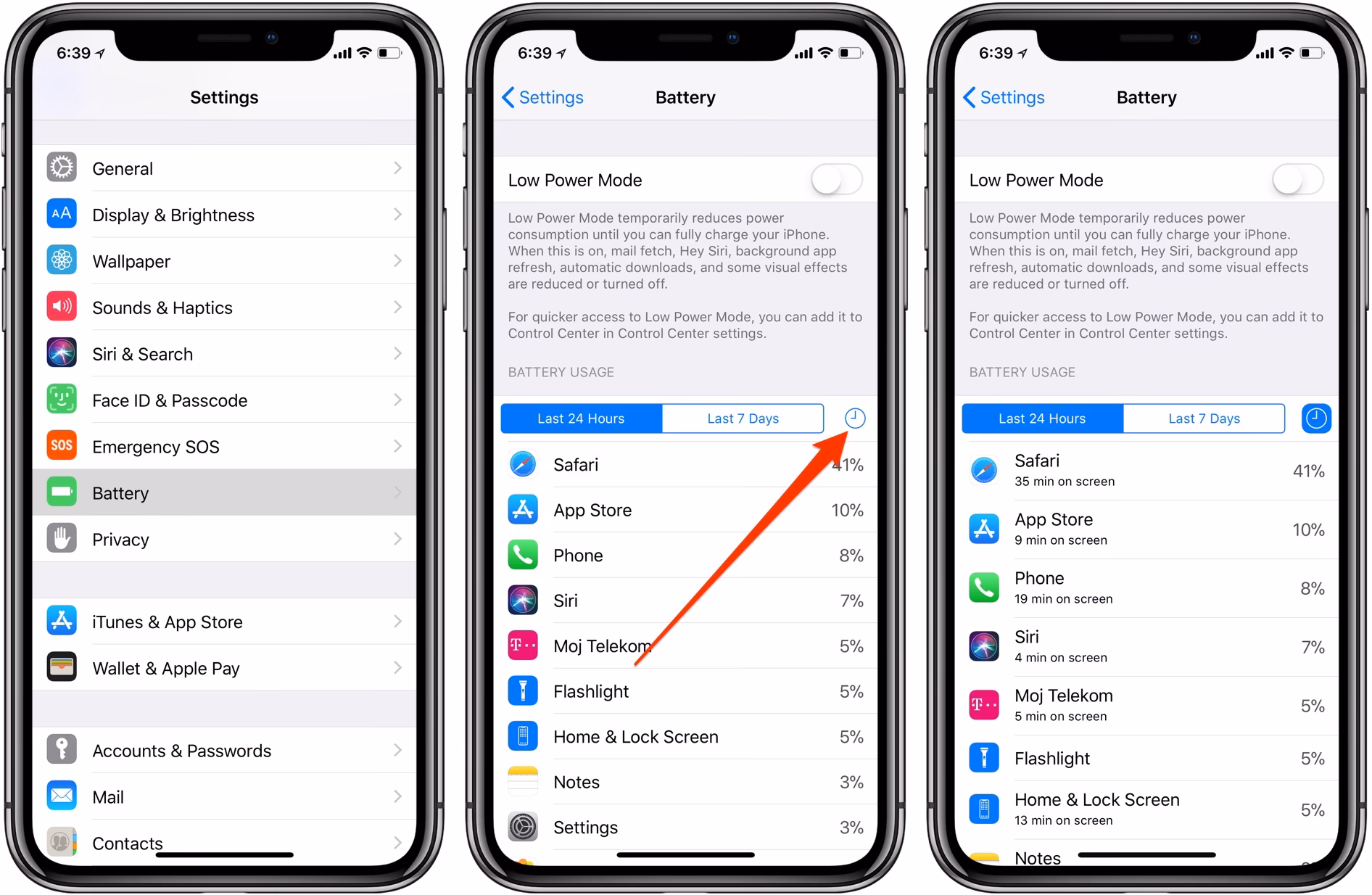 6:39

Settings

General

Display & Brightness

Wallpaper

Sounds & Haptics

Siri & Search

Face ID & Passcode

Emergency SOS

Battery

Privacy

iTunes & App Store

Wallet & Apple Pay

Accounts & Passwords

Mail

Contacts

6:39

Settings Battery

Low Power Mode

Low Power Mode temporarily reduces power consumption until you can fully charge your iPhone. When this is on, mail fetch, Hey Siri, background app refresh, automatic downloads, and some visual effects are reduced or turned off.

For quicker access to Low Power Mode, you can add it to Control Center in Control Center settings.

BATTERY USAGE

Last 24 Hours Last 7 Days

Safari 41%

App Store 10%

Phone 8%

Siri 7%

Moj Telekom 5%

Flashlight 5%

Home & Lock Screen 5%

Notes 3%

Settings 3%

6:39

Settings Battery

Low Power Mode

Low Power Mode temporarily reduces power consumption until you can fully charge your iPhone. When this is on, mail fetch, Hey Siri, background app refresh, automatic downloads, and some visual effects are reduced or turned off.

For quicker access to Low Power Mode, you can add it to Control Center in Control Center settings.

BATTERY USAGE

Last 24 Hours Last 7 Days

Safari
35 min on screen 41%

App Store
9 min on screen 10%

Phone
19 min on screen 8%

Siri
4 min on screen 7%

Moj Telekom
5 min on screen 5%

Flashlight 5%

Home & Lock Screen
13 min on screen 5%

Notes