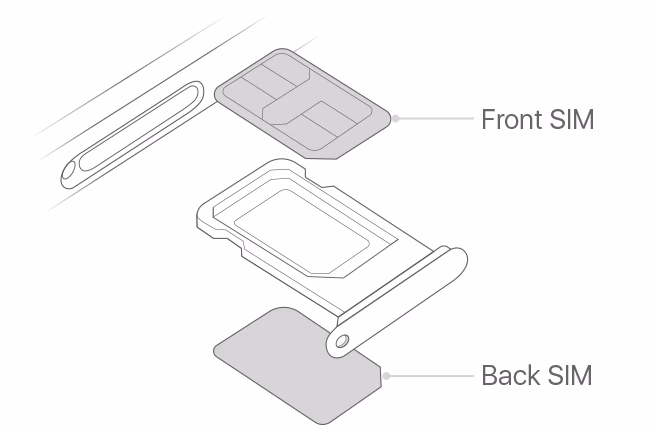 Front SIM

Back SIM