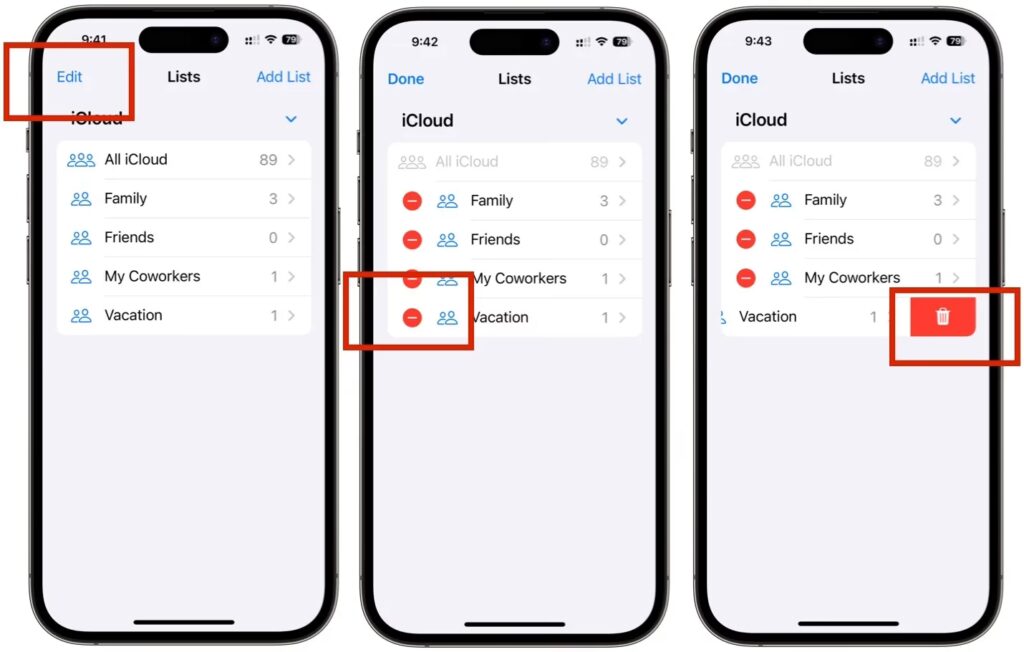 9:41
79
Edit
Lists
Add List
iCloud
All iCloud 89
Family 3
Friends 0
My Coworkers 1
Vacation 1

9:42
79
Done
Lists
Add List
iCloud
All iCloud 89
Family 3
Friends 0
My Coworkers 1
Vacation 1

9:43
79
Done
Lists
Add List
iCloud
All iCloud 89
Family 3
Friends 0
My Coworkers 1
Vacation 1