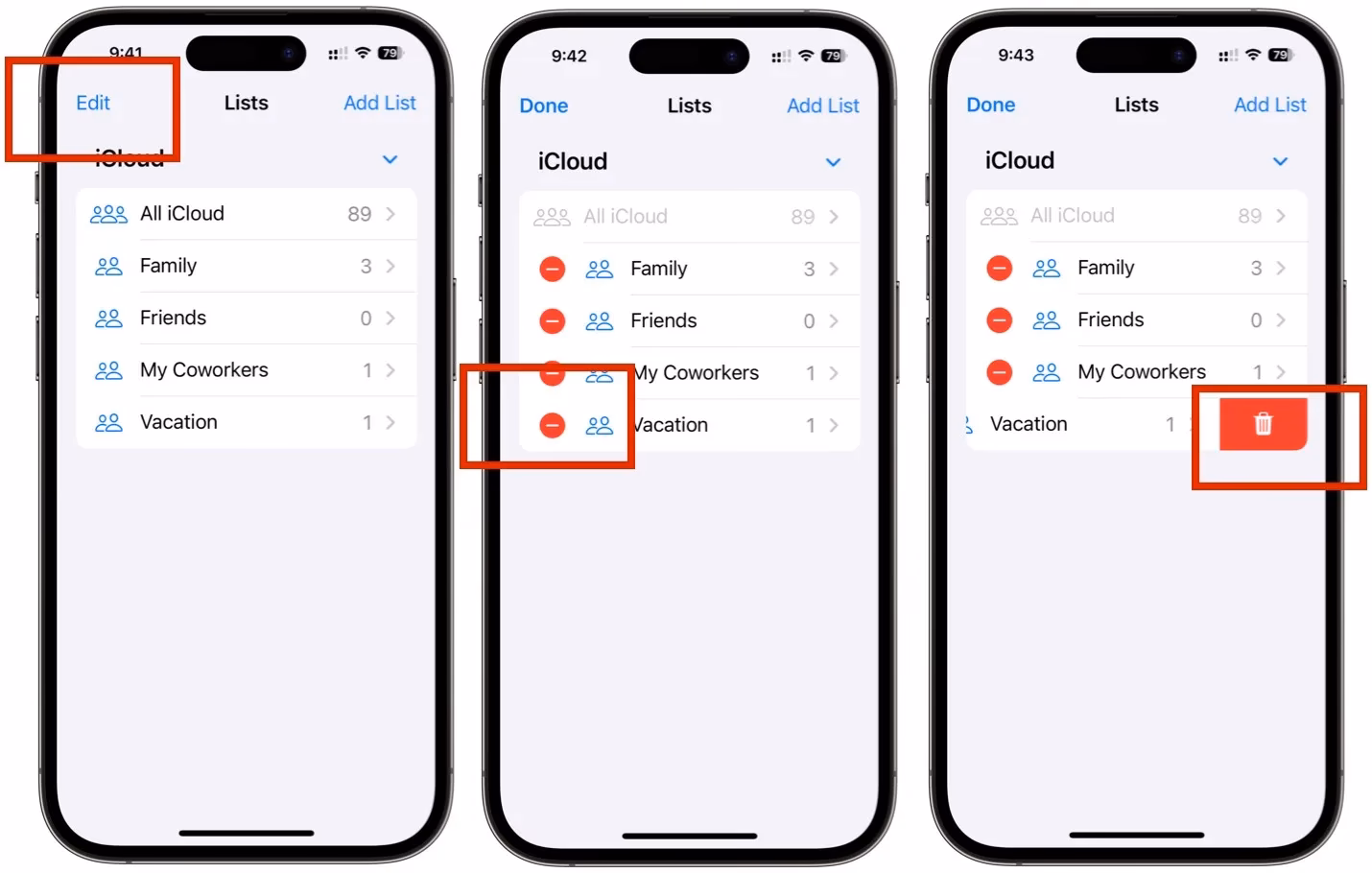 9:41
79
Edit
Lists
Add List
iCloud
All iCloud 89
Family 3
Friends 0
My Coworkers 1
Vacation 1

9:42
79
Done
Lists
Add List
iCloud
All iCloud 89
Family 3
Friends 0
My Coworkers 1
Vacation 1

9:43
79
Done
Lists
Add List
iCloud
All iCloud 89
Family 3
Friends 0
My Coworkers 1
Vacation 1