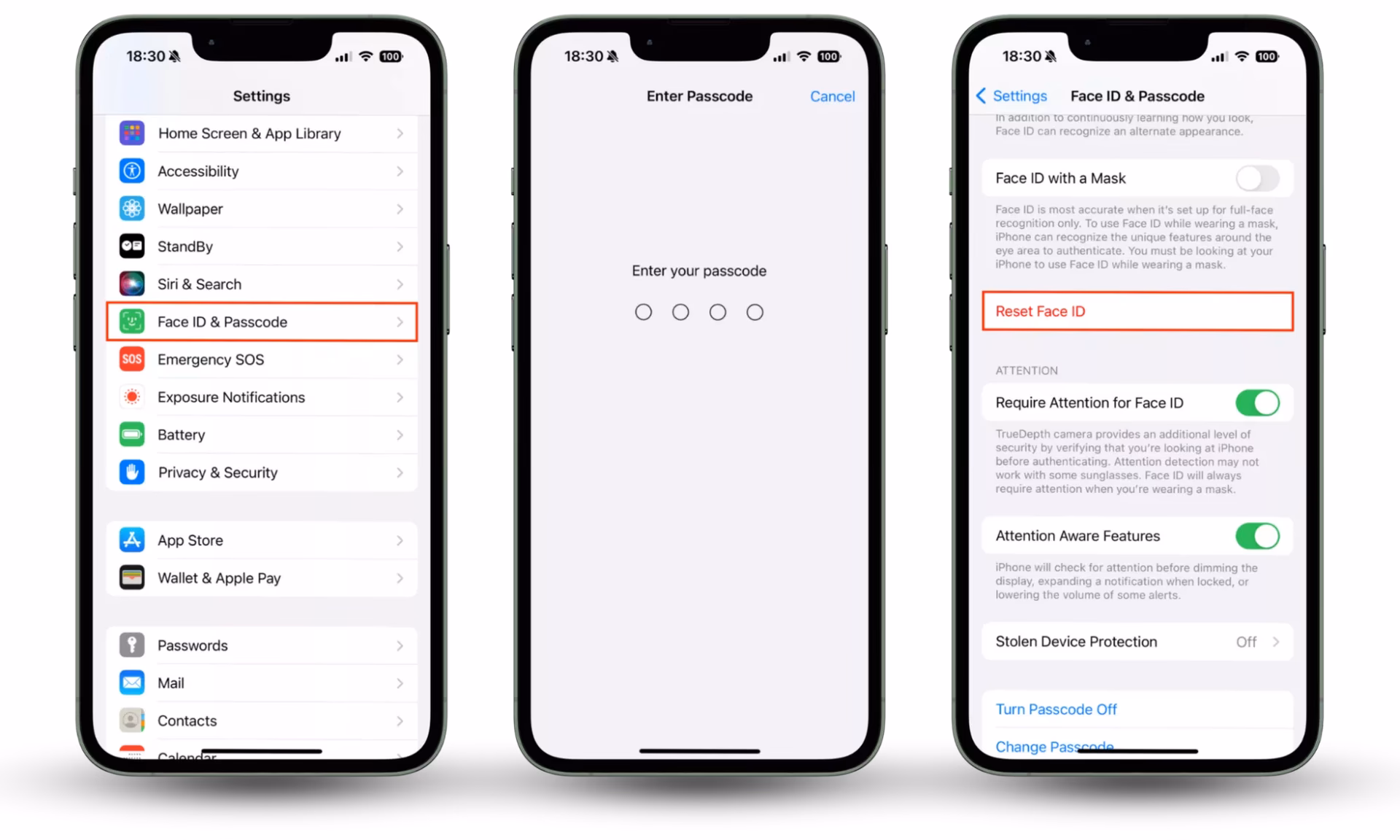 18:30 100

Settings

Home Screen & App Library
Accessibility
Wallpaper
StandBy
Siri & Search
Face ID & Passcode
SOS Emergency SOS
Exposure Notifications
Battery
Privacy & Security

App Store
Wallet & Apple Pay

Passwords
Mail
Contacts
Calendar

18:30 100

Enter Passcode Cancel

Enter your passcode

18:30 100

Settings Face ID & Passcode

In addition to continuously learning how you look, Face ID can recognize an alternate appearance.

Face ID with a Mask

Face ID is most accurate when it's set up for full-face recognition only. To use Face ID while wearing a mask, iPhone can recognize the unique features around the eye area to authenticate. You must be looking at your iPhone to use Face ID while wearing a mask.

Reset Face ID

ATTENTION

Require Attention for Face ID

TrueDepth camera provides an additional level of security by verifying that you're looking at iPhone before authenticating. Attention detection may not work with some sunglasses. Face ID will always require attention when you're wearing a mask.

Attention Aware Features

iPhone will check for attention before dimming the display, expanding a notification when locked, or lowering the volume of some alerts.

Stolen Device Protection Off

Turn Passcode Off

Change Passcode