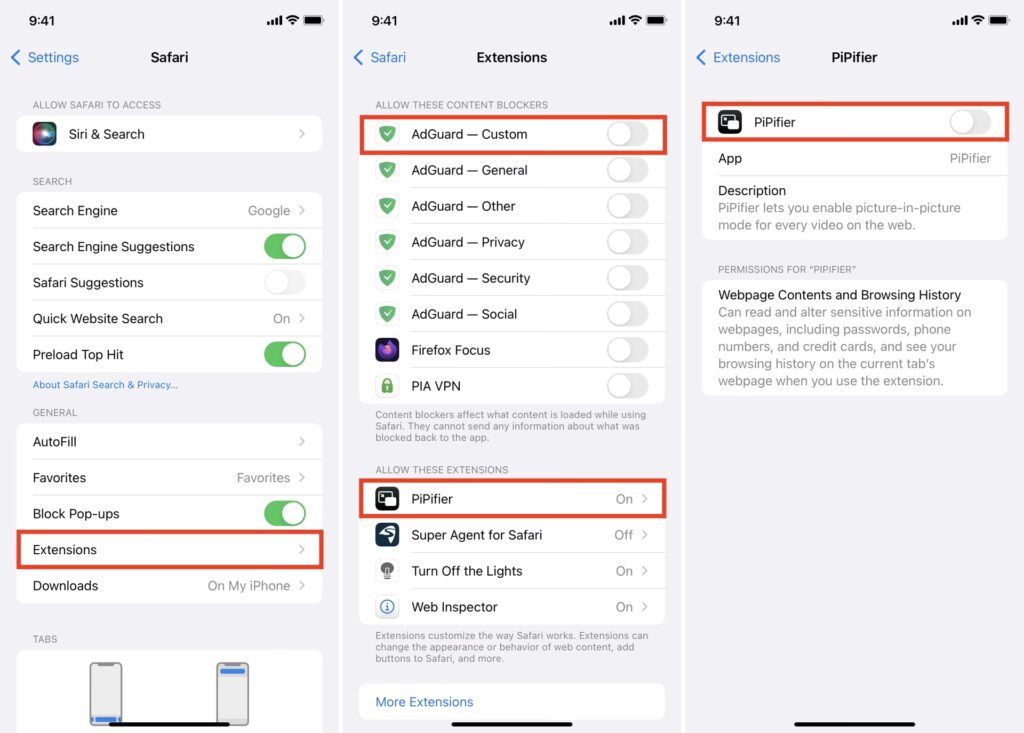 9:41

Settings Safari

ALLOW SAFARI TO ACCESS

Siri & Search

SEARCH

Search Engine Google

Search Engine Suggestions

Safari Suggestions

Quick Website Search On

Preload Top Hit

About Safari Search & Privacy...

GENERAL

AutoFill

Favorites Favorites

Block Pop-ups

Extensions

Downloads On My iPhone

TABS

9:41

Safari Extensions

ALLOW THESE CONTENT BLOCKERS

AdGuard — Custom

AdGuard — General

AdGuard — Other

AdGuard — Privacy

AdGuard — Security

AdGuard — Social

Firefox Focus

PIA VPN

Content blockers affect what content is loaded while using Safari. They cannot send any information about what was blocked back to the app.

ALLOW THESE EXTENSIONS

PiPifier On

Super Agent for Safari Off

Turn Off the Lights On

Web Inspector On

Extensions customize the way Safari works. Extensions can change the appearance or behavior of web content, add buttons to Safari, and more.

More Extensions

9:41

Extensions PiPifier

PiPifier

App PiPifier

Description
PiPifier lets you enable picture-in-picture mode for every video on the web.

PERMISSIONS FOR "PIPIFIER"

Webpage Contents and Browsing History
Can read and alter sensitive information on webpages, including passwords, phone numbers, and credit cards, and see your browsing history on the current tab's webpage when you use the extension.