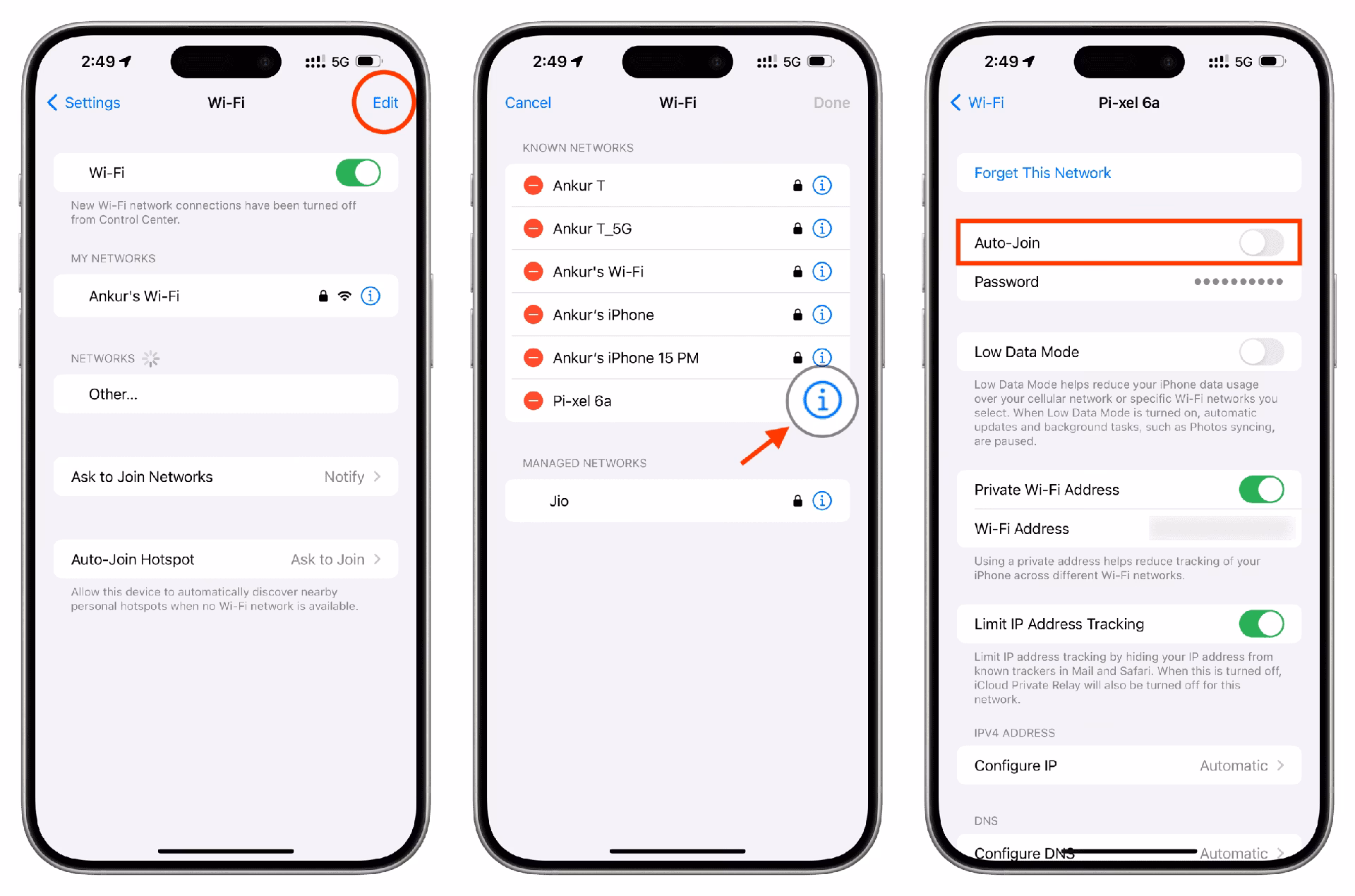 2:49 5G

Settings Wi-Fi Edit

Wi-Fi

New Wi-Fi network connections have been turned off from Control Center.

MY NETWORKS

Ankur's Wi-Fi

NETWORKS

Other...

Ask to Join Networks Notify

Auto-Join Hotspot Ask to Join

Allow this device to automatically discover nearby personal hotspots when no Wi-Fi network is available.

2:49 5G

Cancel Wi-Fi Done

KNOWN NETWORKS

Ankur T

Ankur T_5G

Ankur's Wi-Fi

Ankur's iPhone

Ankur's iPhone 15 PM

Pi-xel 6a

MANAGED NETWORKS

Jio

2:49 5G

Wi-Fi Pi-xel 6a

Forget This Network

Auto-Join

Password ••••••••••

Low Data Mode

Low Data Mode helps reduce your iPhone data usage over your cellular network or specific Wi-Fi networks you select. When Low Data Mode is turned on, automatic updates and background tasks, such as Photos syncing, are paused.

Private Wi-Fi Address

Wi-Fi Address

Using a private address helps reduce tracking of your iPhone across different Wi-Fi networks.

Limit IP Address Tracking

Limit IP address tracking by hiding your IP address from known trackers in Mail and Safari. When this is turned off, iCloud Private Relay will also be turned off for this network.

IPV4 ADDRESS

Configure IP Automatic

DNS

Configure DNS Automatic