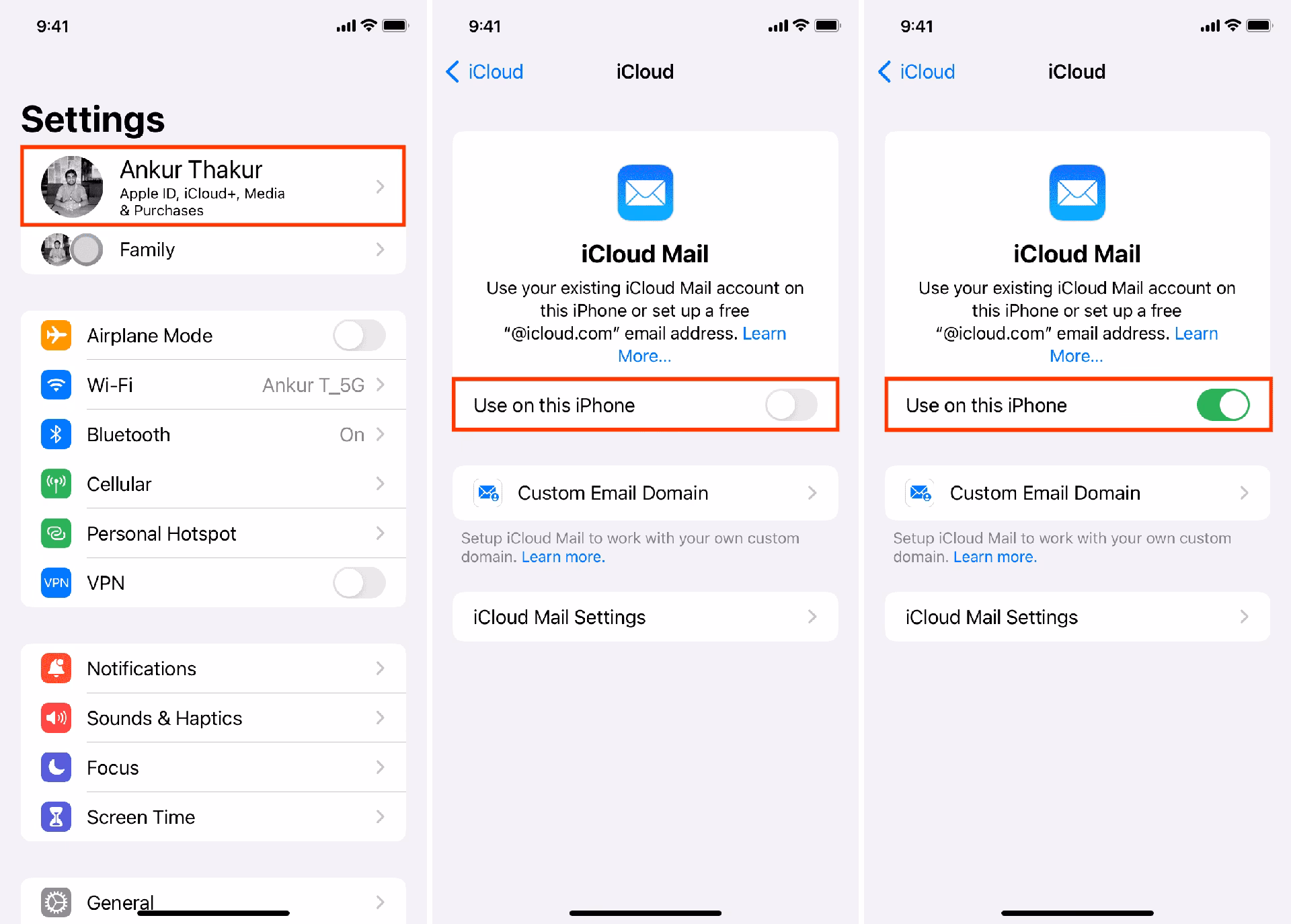 9:41

Settings

Ankur Thakur
Apple ID, iCloud+, Media & Purchases

Family

Airplane Mode

Wi-Fi Ankur T_5G

Bluetooth On

Cellular

Personal Hotspot

VPN VPN

Notifications

Sounds & Haptics

Focus

Screen Time

General

9:41

iCloud iCloud

iCloud Mail

Use your existing iCloud Mail account on this iPhone or set up a free "@icloud.com" email address. Learn More...

Use on this iPhone

Custom Email Domain

Setup iCloud Mail to work with your own custom domain. Learn more.

iCloud Mail Settings

9:41

iCloud iCloud

iCloud Mail

Use your existing iCloud Mail account on this iPhone or set up a free "@icloud.com" email address. Learn More...

Use on this iPhone

Custom Email Domain

Setup iCloud Mail to work with your own custom domain. Learn more.

iCloud Mail Settings