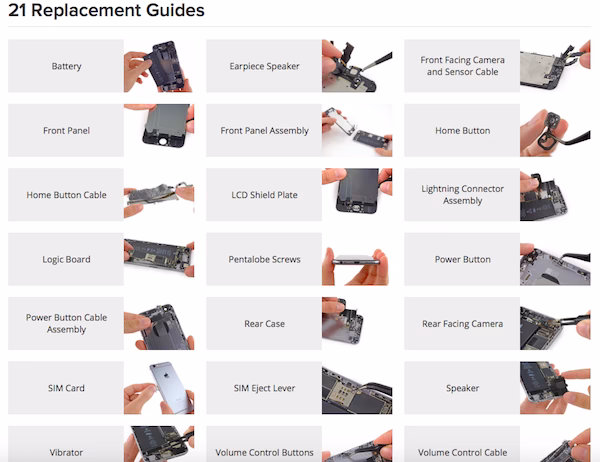 21 Replacement Guides

Battery

Earpiece Speaker

Front Facing Camera and Sensor Cable

Front Panel

Front Panel Assembly

Home Button

Home Button Cable

LCD Shield Plate

Lightning Connector Assembly

Logic Board

Pentalobe Screws

Power Button

Power Button Cable Assembly

Rear Case

Rear Facing Camera

SIM Card

SIM Eject Lever

Speaker

Vibrator

Volume Control Buttons

Volume Control Cable