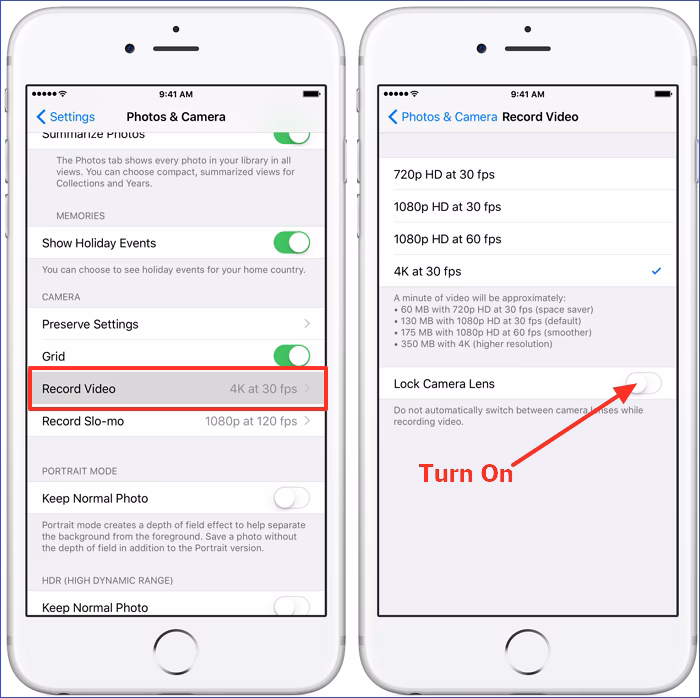 9:41 AM

Settings Photos & Camera

Summarize Photos

The Photos tab shows every photo in your library in all views. You can choose compact, summarized views for Collections and Years.

MEMORIES

Show Holiday Events

You can choose to see holiday events for your home country.

CAMERA

Preserve Settings

Grid

Record Video 4K at 30 fps

Record Slo-mo 1080p at 120 fps

PORTRAIT MODE

Keep Normal Photo

Portrait mode creates a depth of field effect to help separate the background from the foreground. Save a photo without the depth of field in addition to the Portrait version.

HDR (HIGH DYNAMIC RANGE)

Keep Normal Photo

9:41 AM

Photos & Camera Record Video

720p HD at 30 fps

1080p HD at 30 fps

1080p HD at 60 fps

4K at 30 fps

A minute of video will be approximately:
• 60 MB with 720p HD at 30 fps (space saver)
• 130 MB with 1080p HD at 30 fps (default)
• 175 MB with 1080p HD at 60 fps (smoother)
• 350 MB with 4K (higher resolution)

Lock Camera Lens

Do not automatically switch between camera lenses while recording video.

Turn On