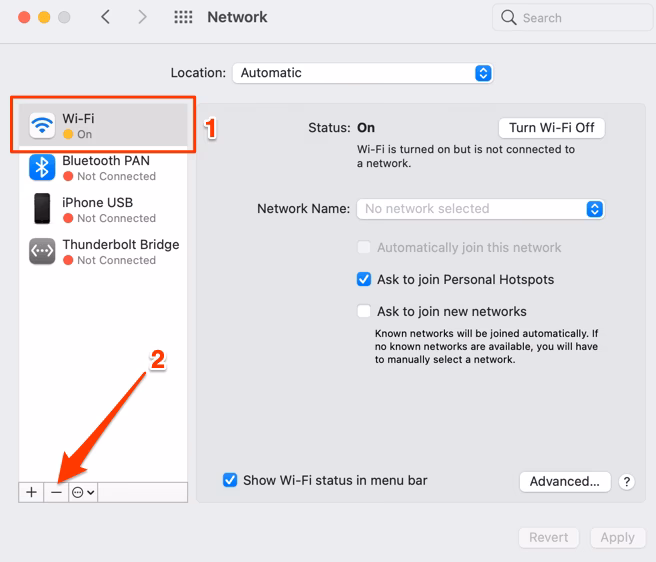 Network

Search

Location: Automatic

Wi-Fi
On

1

Bluetooth PAN
Not Connected

iPhone USB
Not Connected

Thunderbolt Bridge
Not Connected

2

+ −

Status: On

Turn Wi-Fi Off

Wi-Fi is turned on but is not connected to a network.

Network Name: No network selected

Automatically join this network

Ask to join Personal Hotspots

Ask to join new networks

Known networks will be joined automatically. If no known networks are available, you will have to manually select a network.

Show Wi-Fi status in menu bar

Advanced...

?

Revert

Apply