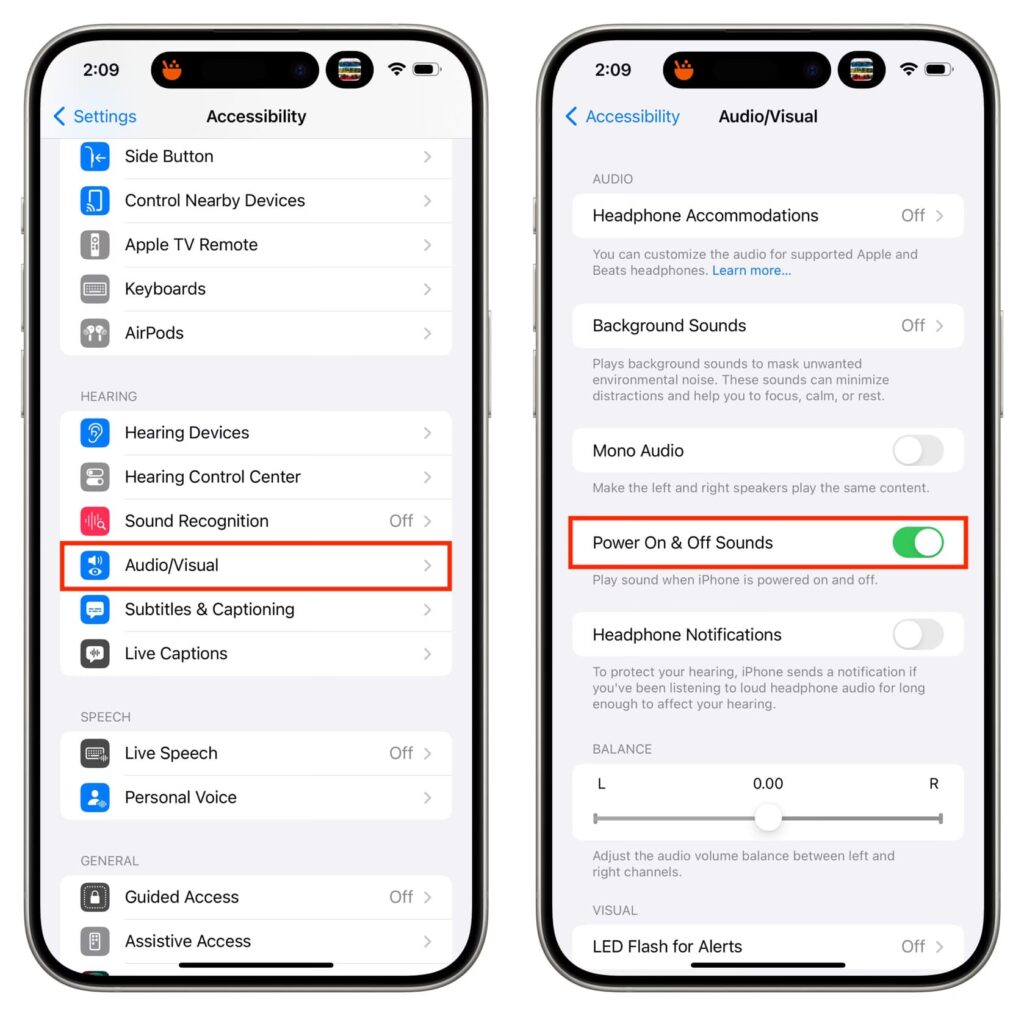 2:09

Settings Accessibility

Side Button

Control Nearby Devices

Apple TV Remote

Keyboards

AirPods

HEARING

Hearing Devices

Hearing Control Center

Sound Recognition Off

Audio/Visual

Subtitles & Captioning

Live Captions

SPEECH

Live Speech Off

Personal Voice

GENERAL

Guided Access Off

Assistive Access

2:09

Accessibility Audio/Visual

AUDIO

Headphone Accommodations Off

You can customize the audio for supported Apple and Beats headphones. Learn more...

Background Sounds Off

Plays background sounds to mask unwanted environmental noise. These sounds can minimize distractions and help you to focus, calm, or rest.

Mono Audio

Make the left and right speakers play the same content.

Power On & Off Sounds

Play sound when iPhone is powered on and off.

Headphone Notifications

To protect your hearing, iPhone sends a notification if you've been listening to loud headphone audio for long enough to affect your hearing.

BALANCE

L 0.00 R

Adjust the audio volume balance between left and right channels.

VISUAL

LED Flash for Alerts Off