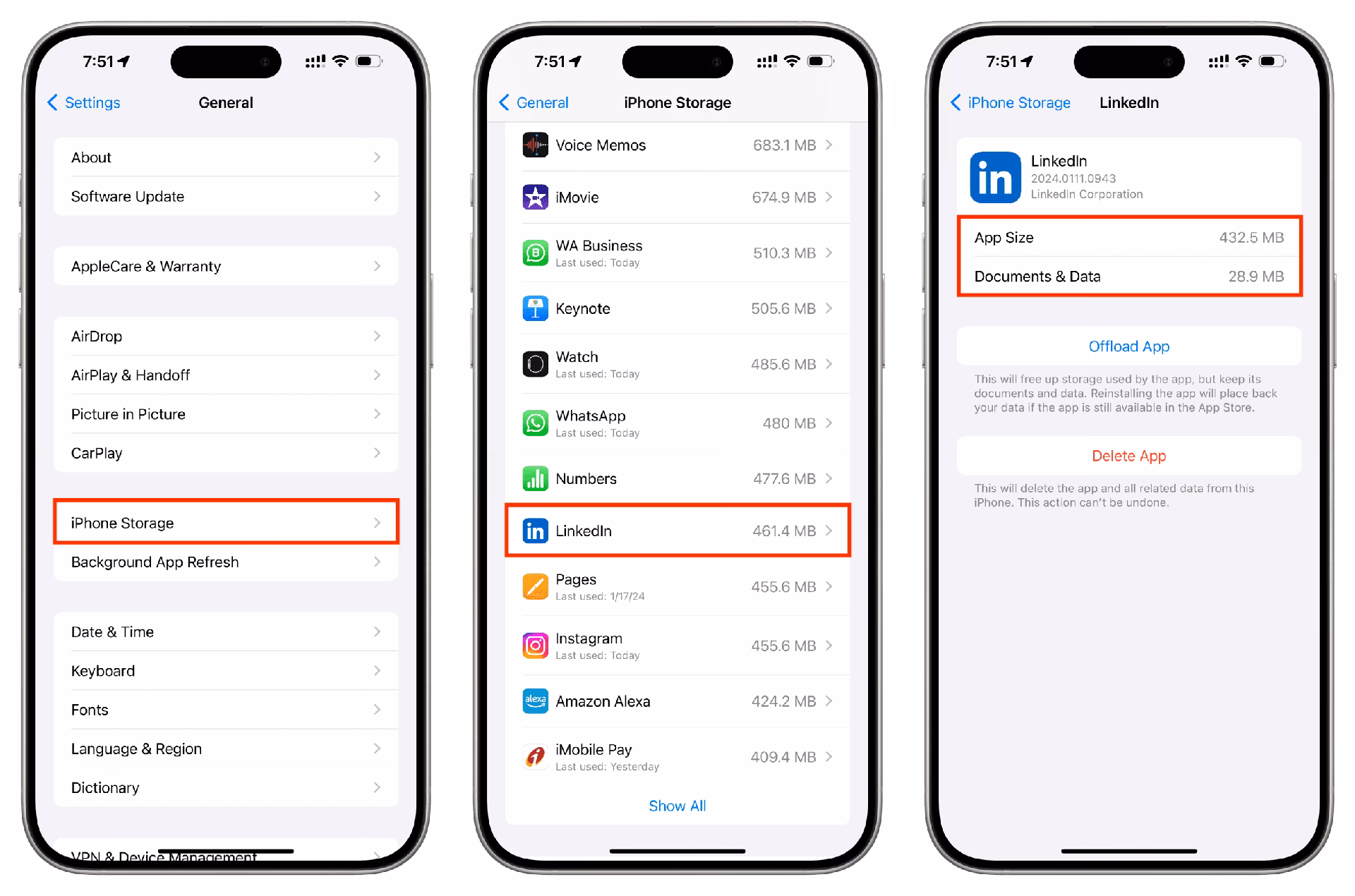 7:51

Settings General

About

Software Update

AppleCare & Warranty

AirDrop

AirPlay & Handoff

Picture in Picture

CarPlay

iPhone Storage

Background App Refresh

Date & Time

Keyboard

Fonts

Language & Region

Dictionary

VPN & Device Management

7:51

General iPhone Storage

Voice Memos 683.1 MB

iMovie 674.9 MB

WA Business Last used: Today 510.3 MB

Keynote 505.6 MB

Watch Last used: Today 485.6 MB

WhatsApp Last used: Today 480 MB

Numbers 477.6 MB

LinkedIn 461.4 MB

Pages Last used: 1/17/24 455.6 MB

Instagram Last used: Today 455.6 MB

Amazon Alexa 424.2 MB

iMobile Pay Last used: Yesterday 409.4 MB

Show All

7:51

iPhone Storage LinkedIn

LinkedIn
2024.0111.0943
LinkedIn Corporation

App Size 432.5 MB

Documents & Data 28.9 MB

Offload App

This will free up storage used by the app, but keep its documents and data. Reinstalling the app will place back your data if the app is still available in the App Store.

Delete App

This will delete the app and all related data from this iPhone. This action can't be undone.