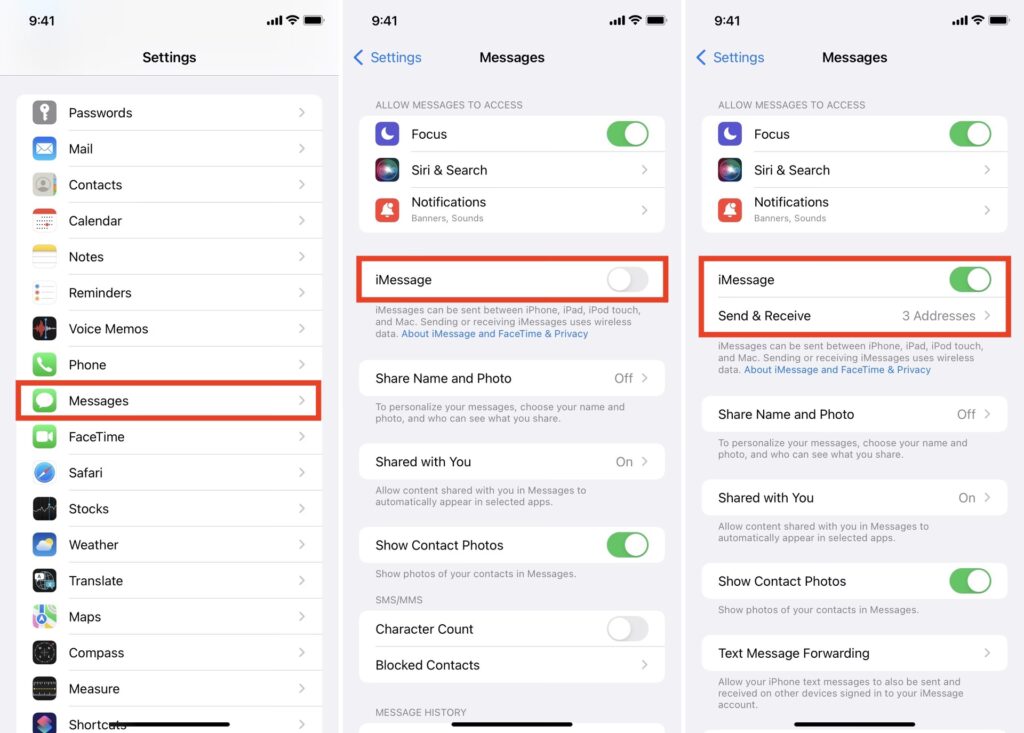 9:41

Settings

Passwords
Mail
Contacts
Calendar
Notes
Reminders
Voice Memos
Phone
Messages
FaceTime
Safari
Stocks
Weather
Translate
Maps
Compass
Measure
Shortcuts

9:41

Settings Messages

ALLOW MESSAGES TO ACCESS
Focus
Siri & Search
Notifications
Banners, Sounds

iMessage
iMessages can be sent between iPhone, iPad, iPod touch, and Mac. Sending or receiving iMessages uses wireless data. About iMessage and FaceTime & Privacy

Share Name and Photo Off
To personalize your messages, choose your name and photo, and who can see what you share.

Shared with You On
Allow content shared with you in Messages to automatically appear in selected apps.

Show Contact Photos
Show photos of your contacts in Messages.

SMS/MMS
Character Count
Blocked Contacts

MESSAGE HISTORY

9:41

Settings Messages

ALLOW MESSAGES TO ACCESS
Focus
Siri & Search
Notifications
Banners, Sounds

iMessage
Send & Receive 3 Addresses
iMessages can be sent between iPhone, iPad, iPod touch, and Mac. Sending or receiving iMessages uses wireless data. About iMessage and FaceTime & Privacy

Share Name and Photo Off
To personalize your messages, choose your name and photo, and who can see what you share.

Shared with You On
Allow content shared with you in Messages to automatically appear in selected apps.

Show Contact Photos
Show photos of your contacts in Messages.

Text Message Forwarding
Allow your iPhone text messages to also be sent and received on other devices signed in to your iMessage account.