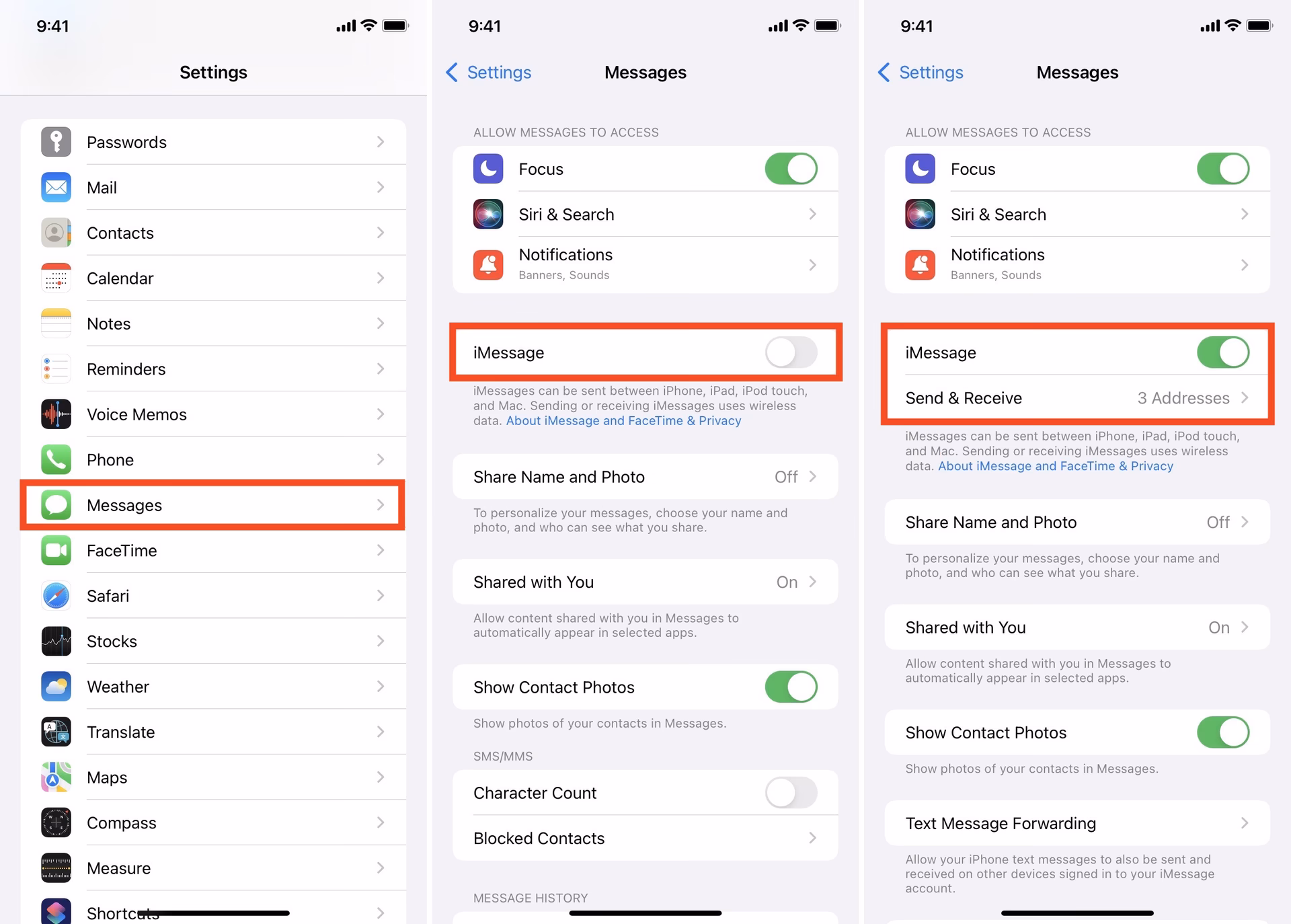 9:41

Settings

Passwords
Mail
Contacts
Calendar
Notes
Reminders
Voice Memos
Phone
Messages
FaceTime
Safari
Stocks
Weather
Translate
Maps
Compass
Measure
Shortcuts

9:41

Settings Messages

ALLOW MESSAGES TO ACCESS

Focus
Siri & Search
Notifications
Banners, Sounds

iMessage

iMessages can be sent between iPhone, iPad, iPod touch, and Mac. Sending or receiving iMessages uses wireless data. About iMessage and FaceTime & Privacy

Share Name and Photo Off

To personalize your messages, choose your name and photo, and who can see what you share.

Shared with You On

Allow content shared with you in Messages to automatically appear in selected apps.

Show Contact Photos

Show photos of your contacts in Messages.

SMS/MMS

Character Count
Blocked Contacts

MESSAGE HISTORY

9:41

Settings Messages

ALLOW MESSAGES TO ACCESS

Focus
Siri & Search
Notifications
Banners, Sounds

iMessage
Send & Receive 3 Addresses

iMessages can be sent between iPhone, iPad, iPod touch, and Mac. Sending or receiving iMessages uses wireless data. About iMessage and FaceTime & Privacy

Share Name and Photo Off

To personalize your messages, choose your name and photo, and who can see what you share.

Shared with You On

Allow content shared with you in Messages to automatically appear in selected apps.

Show Contact Photos

Show photos of your contacts in Messages.

Text Message Forwarding

Allow your iPhone text messages to also be sent and received on other devices signed in to your iMessage account.