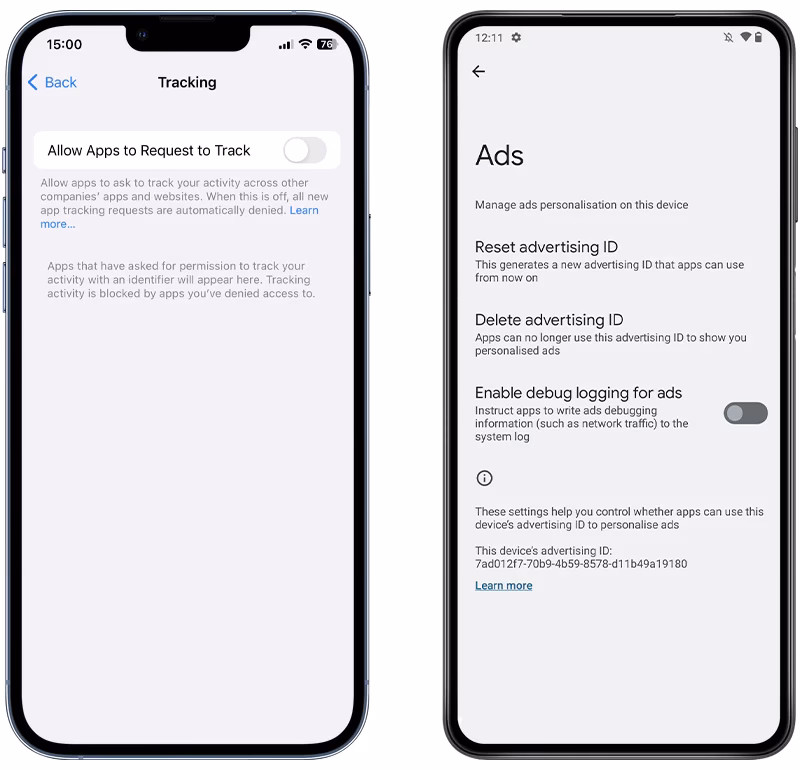 15:00
76

Back
Tracking

Allow Apps to Request to Track

Allow apps to ask to track your activity across other companies' apps and websites. When this is off, all new app tracking requests are automatically denied. Learn more...

Apps that have asked for permission to track your activity with an identifier will appear here. Tracking activity is blocked by apps you've denied access to.

12:11

Ads

Manage ads personalisation on this device

Reset advertising ID
This generates a new advertising ID that apps can use from now on

Delete advertising ID
Apps can no longer use this advertising ID to show you personalised ads

Enable debug logging for ads
Instruct apps to write ads debugging information (such as network traffic) to the system log

These settings help you control whether apps can use this device's advertising ID to personalise ads

This device's advertising ID:
7ad012f7-70b9-4b59-8578-d11b49a19180

Learn more