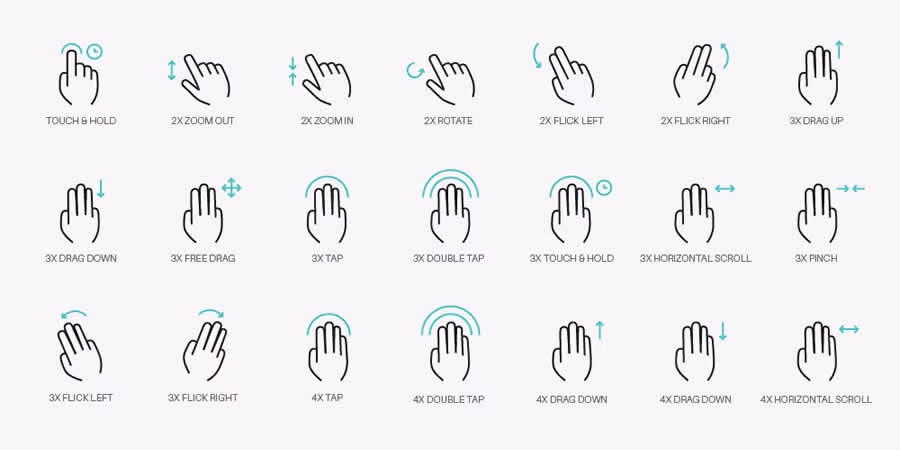 TOUCH & HOLD
2X ZOOM OUT
2X ZOOM IN
2X ROTATE
2X FLICK LEFT
2X FLICK RIGHT
3X DRAG UP

3X DRAG DOWN
3X FREE DRAG
3X TAP
3X DOUBLE TAP
3X TOUCH & HOLD
3X HORIZONTAL SCROLL
3X PINCH

3X FLICK LEFT
3X FLICK RIGHT
4X TAP
4X DOUBLE TAP
4X DRAG DOWN
4X DRAG DOWN
4X HORIZONTAL SCROLL