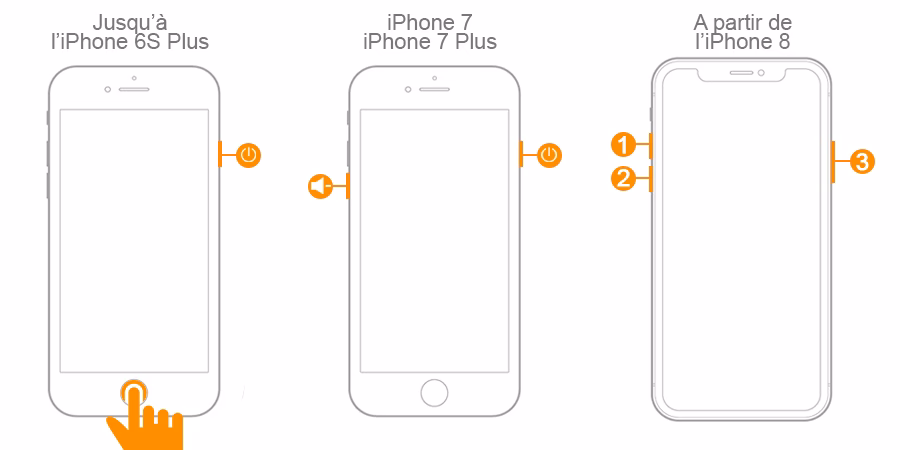 Jusqu'à
l'iPhone 6S Plus

iPhone 7
iPhone 7 Plus

A partir de
l'iPhone 8

1
2
3