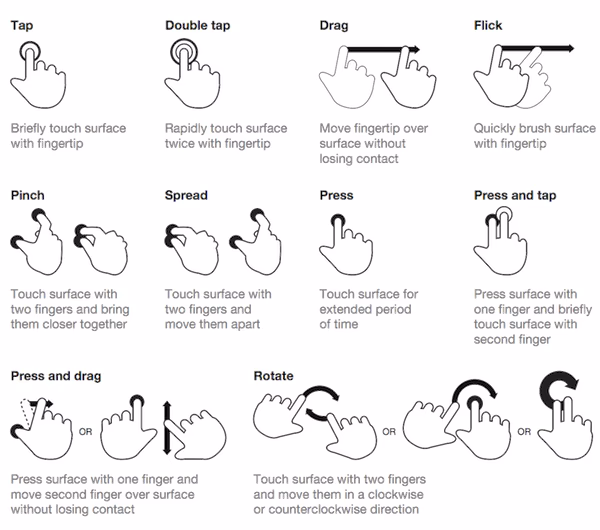 Tap
Briefly touch surface with fingertip

Double tap
Rapidly touch surface twice with fingertip

Drag
Move fingertip over surface without losing contact

Flick
Quickly brush surface with fingertip

Pinch
Touch surface with two fingers and bring them closer together

Spread
Touch surface with two fingers and move them apart

Press
Touch surface for extended period of time

Press and tap
Press surface with one finger and briefly touch surface with second finger

Press and drag
OR
Press surface with one finger and move second finger over surface without losing contact

Rotate
OR
OR
Touch surface with two fingers and move them in a clockwise or counterclockwise direction