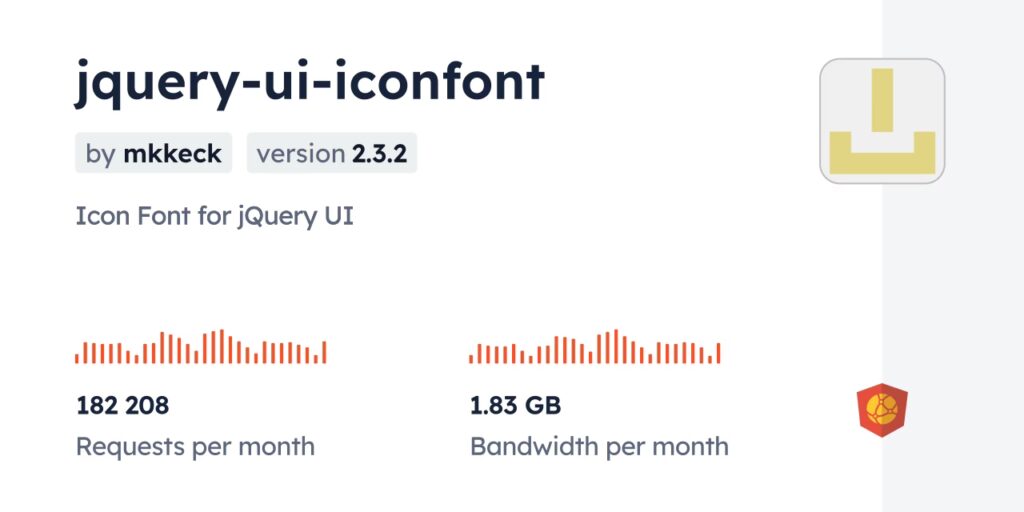 jquery-ui-iconfont

by mkkeck

version 2.3.2

Icon Font for jQuery UI

182 208

Requests per month

1.83 GB

Bandwidth per month