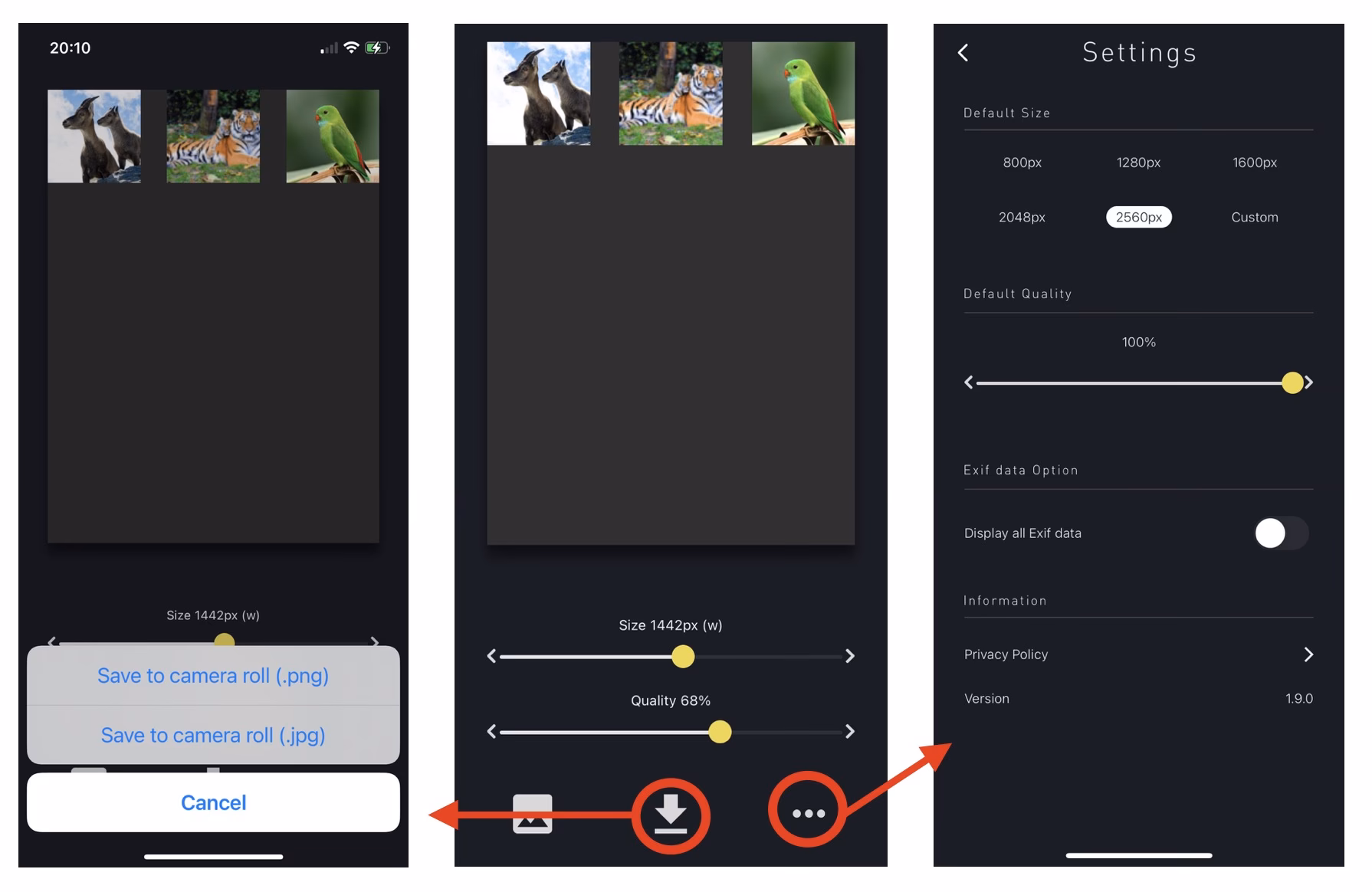 20:10

Size 1442px (w)

Save to camera roll (.png)

Save to camera roll (.jpg)

Cancel

Size 1442px (w)

Quality 68%

Settings

Default Size

800px 1280px 1600px

2048px 2560px Custom

Default Quality

100%

Exif data Option

Display all Exif data

Information

Privacy Policy

Version 1.9.0