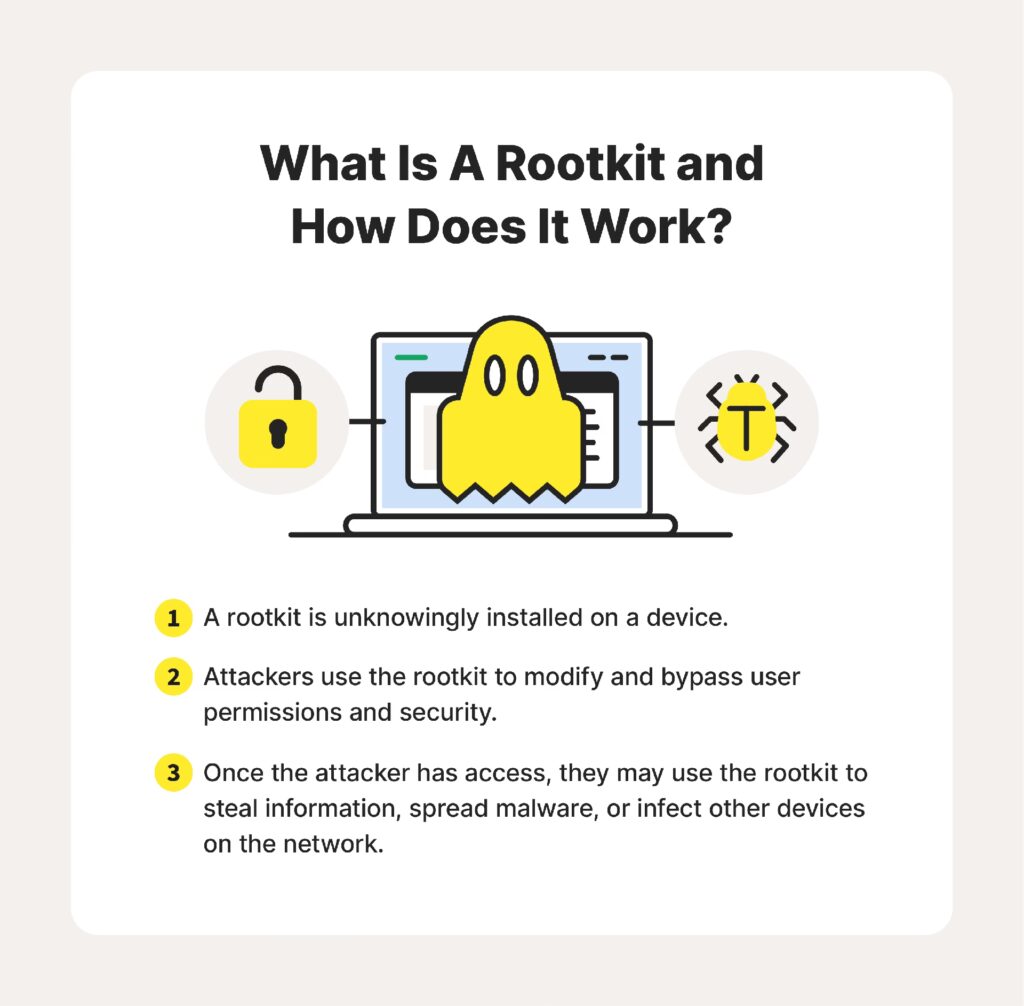 What Is A Rootkit and How Does It Work?

T

1 A rootkit is unknowingly installed on a device.

2 Attackers use the rootkit to modify and bypass user permissions and security.

3 Once the attacker has access, they may use the rootkit to steal information, spread malware, or infect other devices on the network.