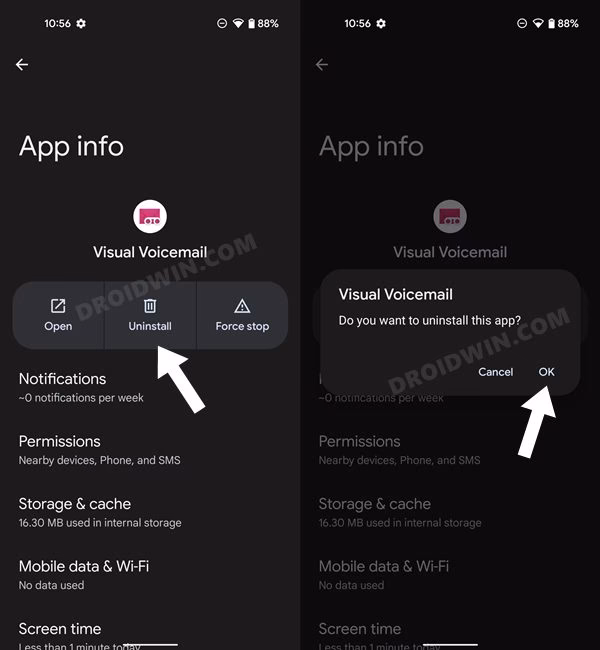 10:56 88%

App info

Visual Voicemail

DROIDWIN.COM

Open Uninstall Force stop

Notifications
~0 notifications per week

Permissions
Nearby devices, Phone, and SMS

Storage & cache
16.30 MB used in internal storage

Mobile data & Wi-Fi
No data used

Screen time
Less than 1 minute today

10:56 88%

App info

Visual Voicemail

Visual Voicemail
Do you want to uninstall this app?

DROIDWIN.COM

Cancel OK

~0 notifications per week

Permissions
Nearby devices, Phone, and SMS

Storage & cache
16.30 MB used in internal storage

Mobile data & Wi-Fi
No data used

Screen time
Less than 1 minute today