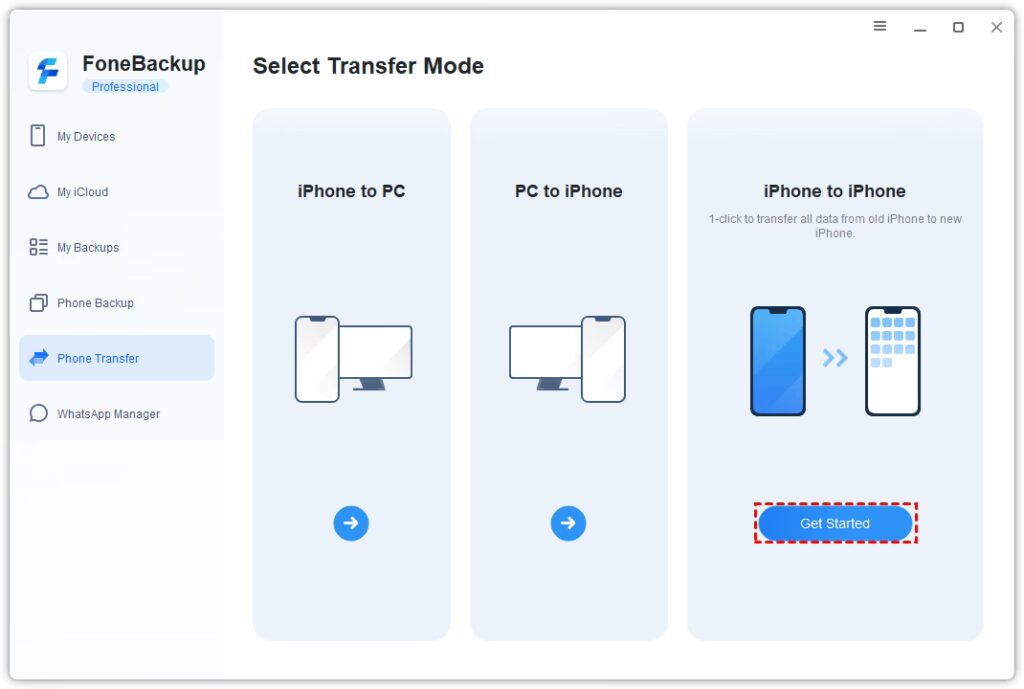 FoneBackup
Professional

My Devices

My iCloud

My Backups

Phone Backup

Phone Transfer

WhatsApp Manager

Select Transfer Mode

iPhone to PC

PC to iPhone

iPhone to iPhone

1-click to transfer all data from old iPhone to new iPhone.

Get Started